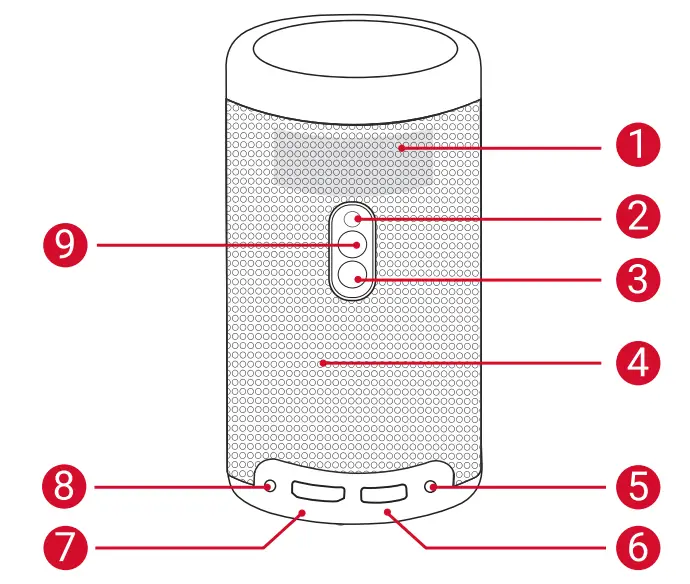 1
2
9
3
4
8
5
7
6