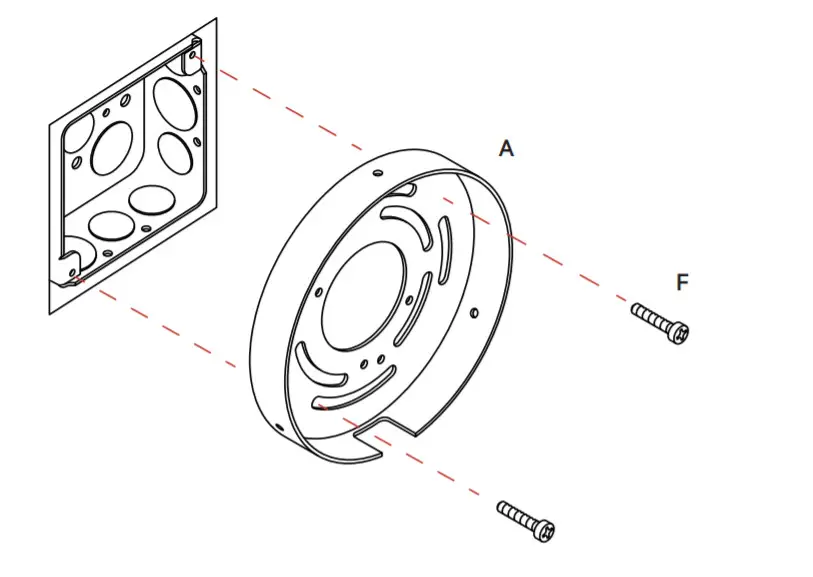 A

F