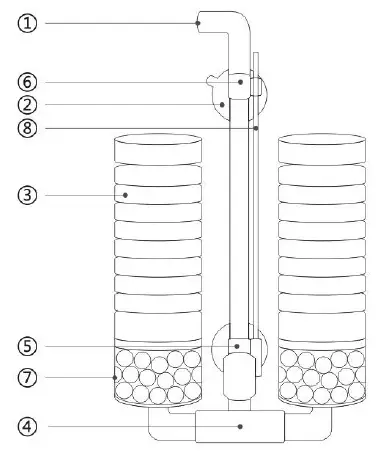 ①
⑥
②
⑧
③
⑤
⑦
④