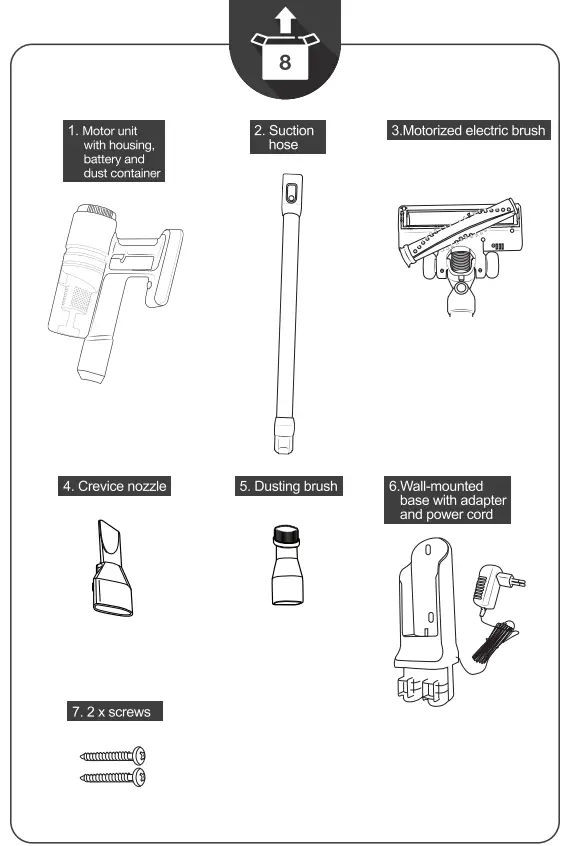 8

1. Motor unit with housing, battery and dust container

2. Suction hose

3.Motorized electric brush

4. Crevice nozzle

5. Dusting brush

6.Wall-mounted base with adapter and power cord

7. 2 x screws