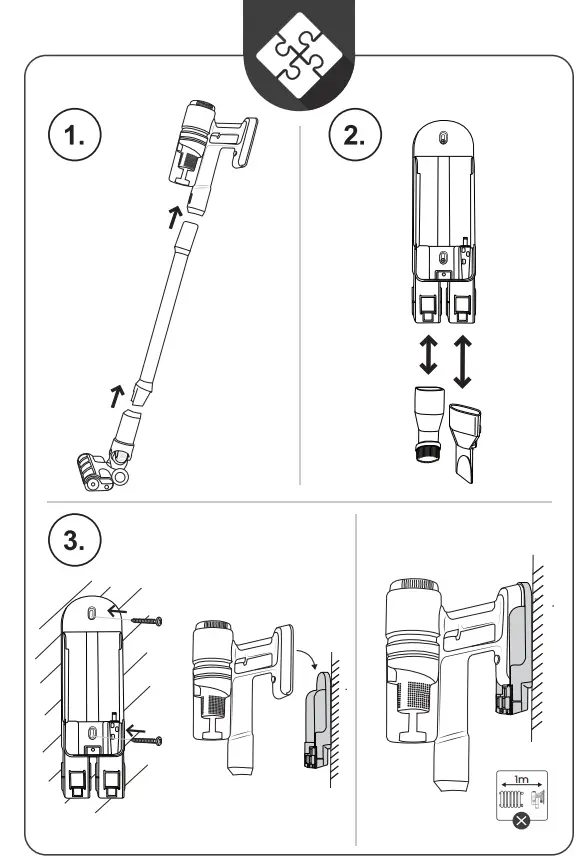 1.

2.

3.

1m