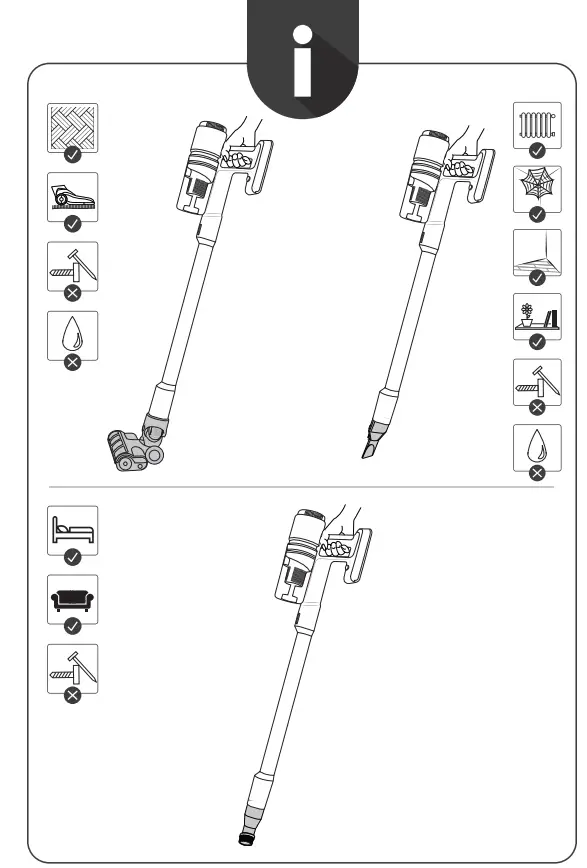 i