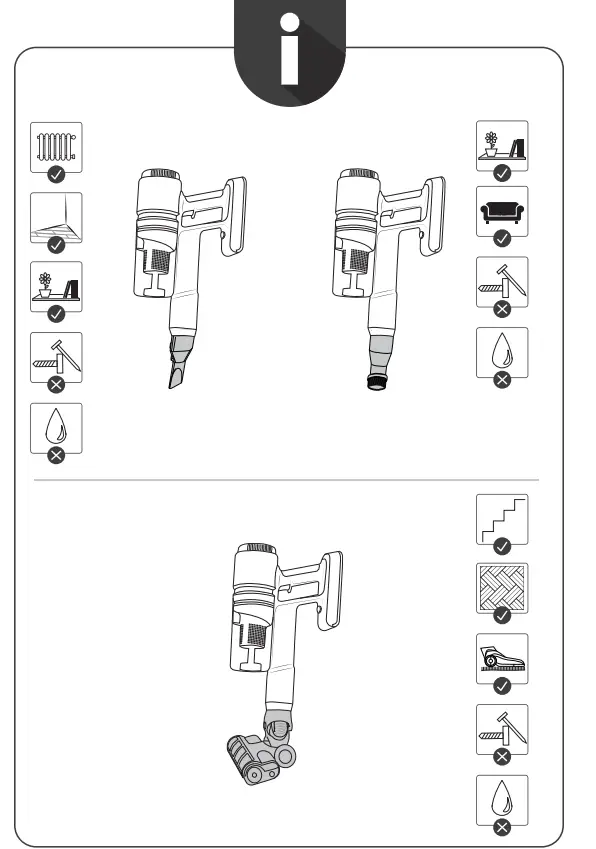 i