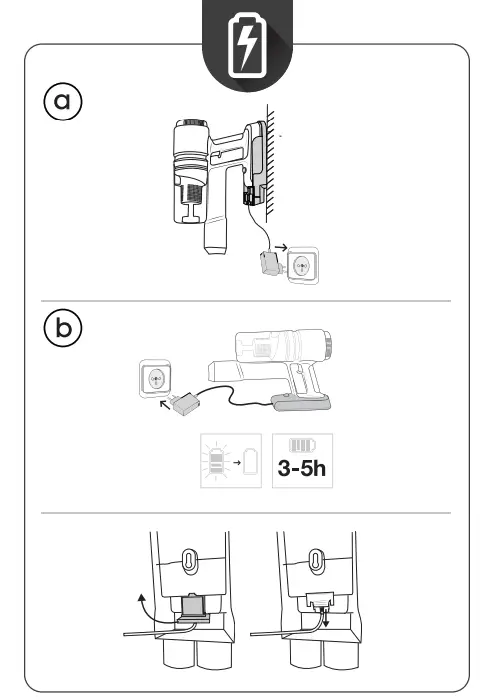 a

b

3-5h