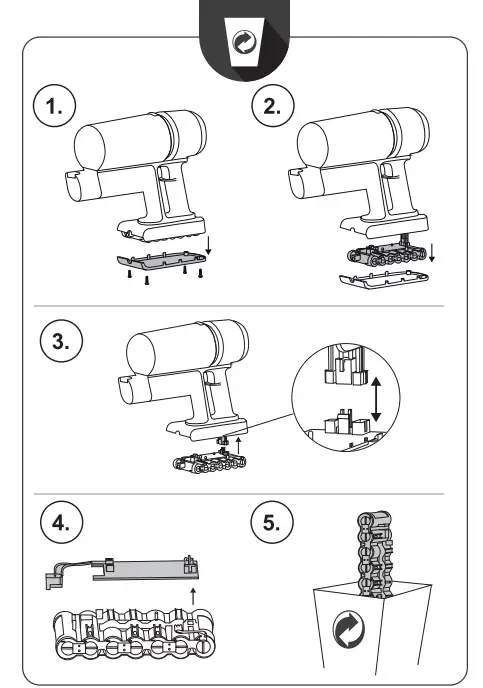 1.

2.

3.

4.

5.