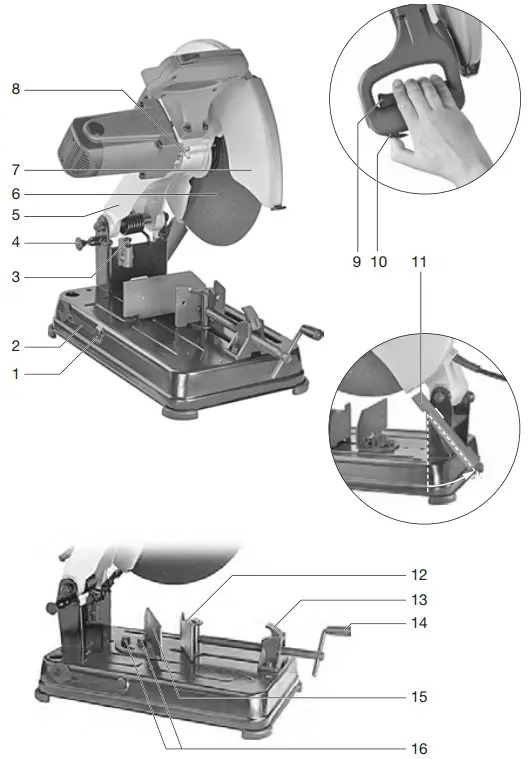 8
7
6
5
4
3
2
1
9
10
11
12
13
14
15
16