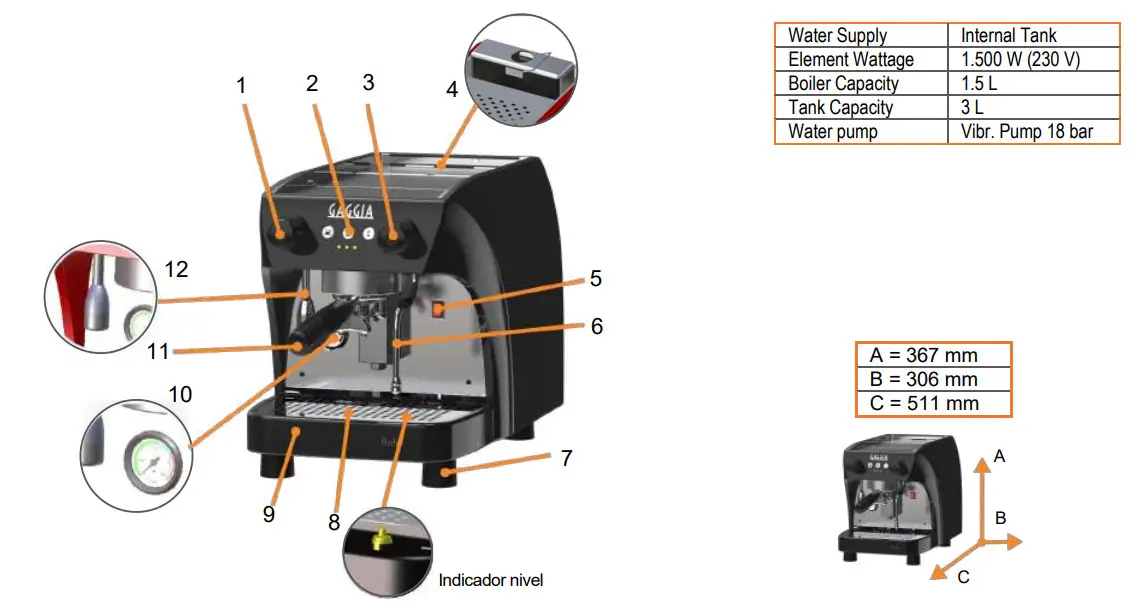 1
2
3
4
GAGGIA
12
5
6
11
10
7
9
8
Indicador nivel

| Water Supply | Internal Tank |
|---|---|
| Element Wattage | 1.500 W (230 V) |
| Boiler Capacity | 1.5 L |
| Tank Capacity | 3 L |
| Water pump | Vibr. Pump 18 bar |

| A = 367 mm |
|---|
| B = 306 mm |
| C = 511 mm |

A
B
C