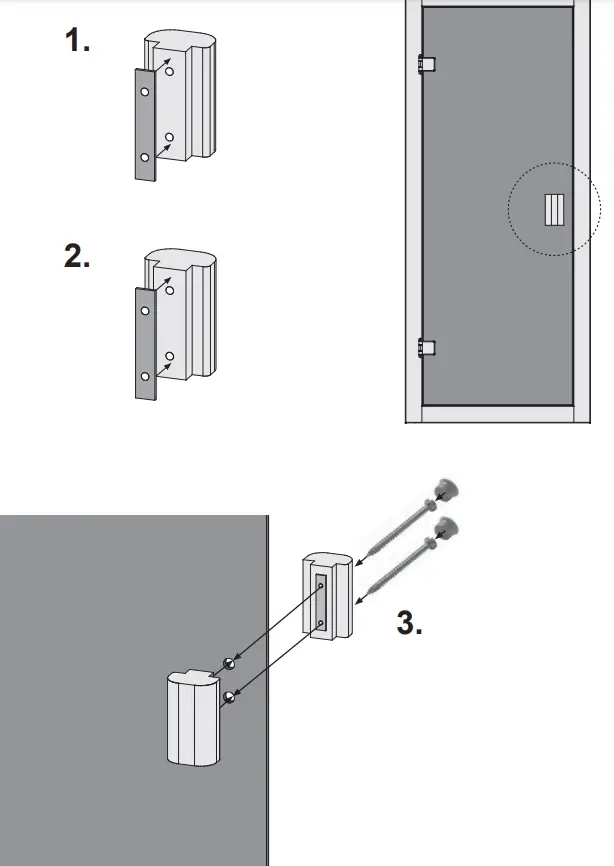 1.

2.

3.