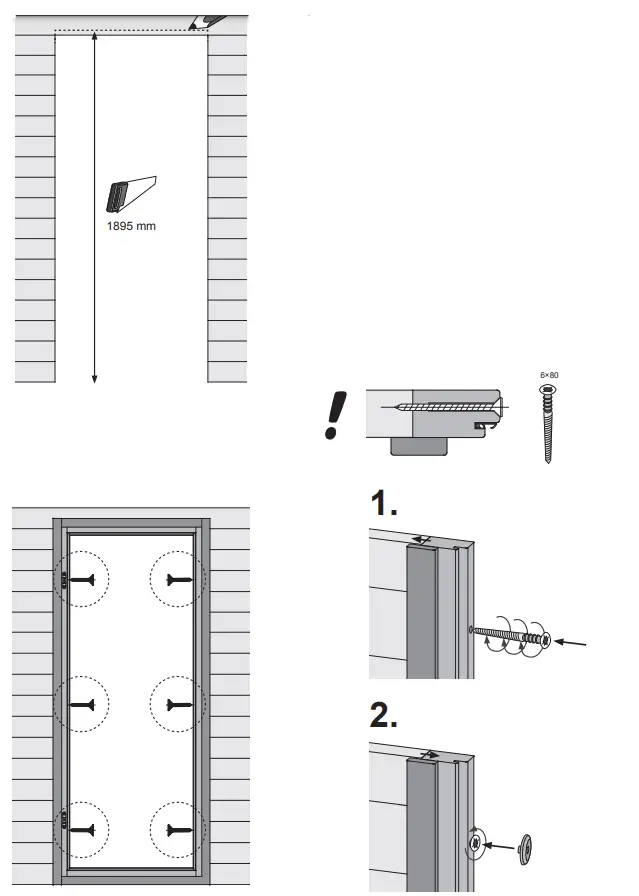 1895 mm

!

6×80

1.

2.