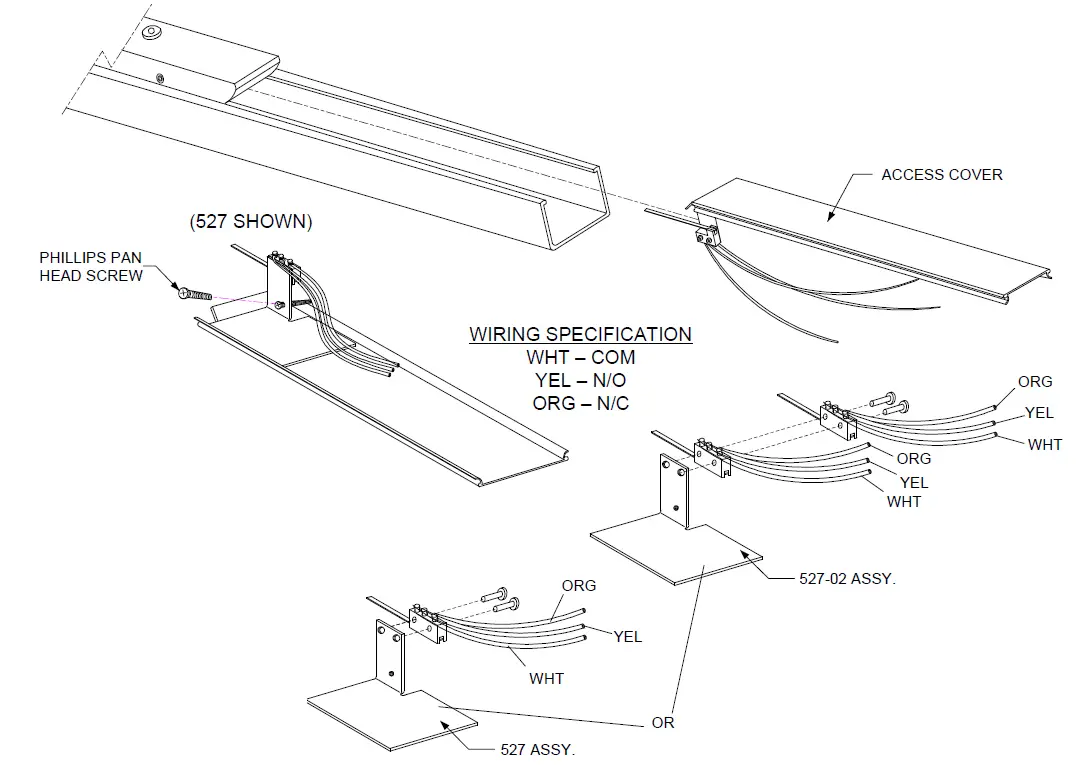 ACCESS COVER

(527 SHOWN)

PHILLIPS PAN HEAD SCREW

WIRING SPECIFICATION
WHT – COM
YEL – N/O
ORG – N/C

ORG
YEL
WHT

ORG
YEL
WHT

527-02 ASSY.

ORG
YEL
WHT

OR

527 ASSY.