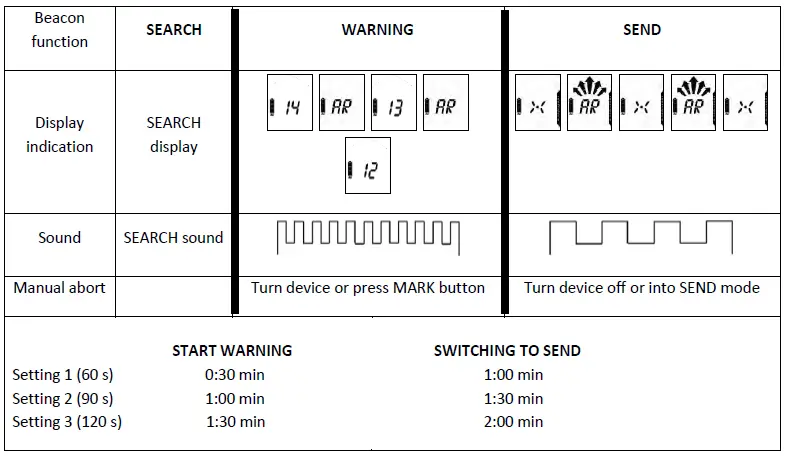 | Beacon function | SEARCH | WARNING | SEND |
|---|---|---|---|
| Display indication | SEARCH display | 14 AR 13 AR 12 | AR AR |
| Sound | SEARCH sound | | |
| Manual abort | | Turn device or press MARK button | Turn device off or into SEND mode |

| | START WARNING | SWITCHING TO SEND |
|---|---|---|
| Setting 1 (60 s) | 0:30 min | 1:00 min |
| Setting 2 (90 s) | 1:00 min | 1:30 min |
| Setting 3 (120 s) | 1:30 min | 2:00 min |