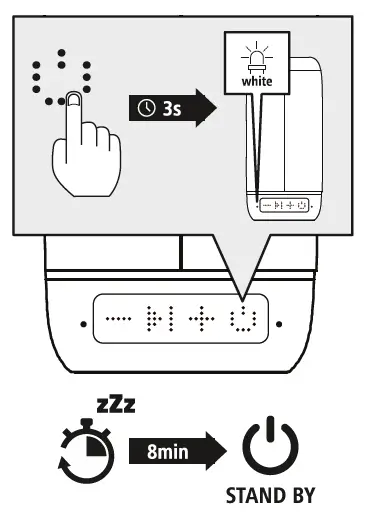 3s

white

zZz

8min

STAND BY