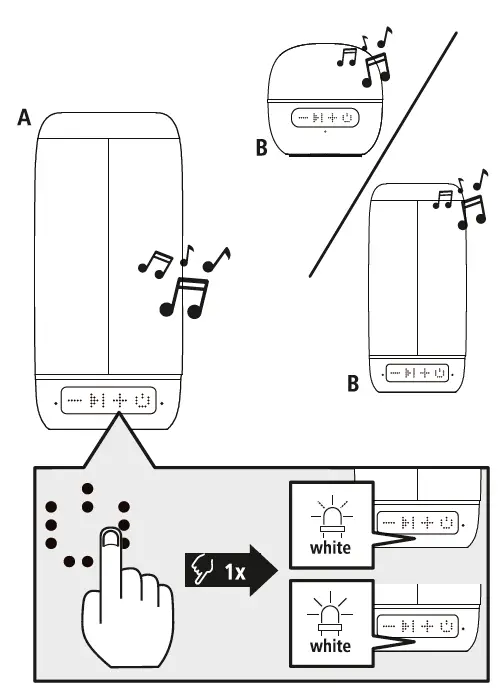 A

B

B

1x

white

white