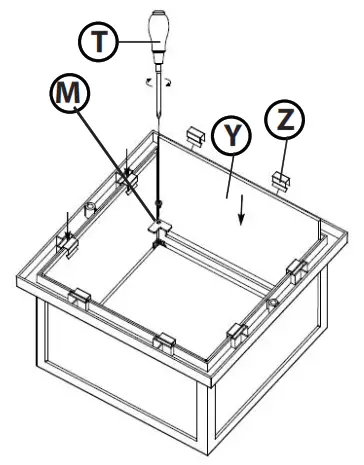 T
M
Y
Z