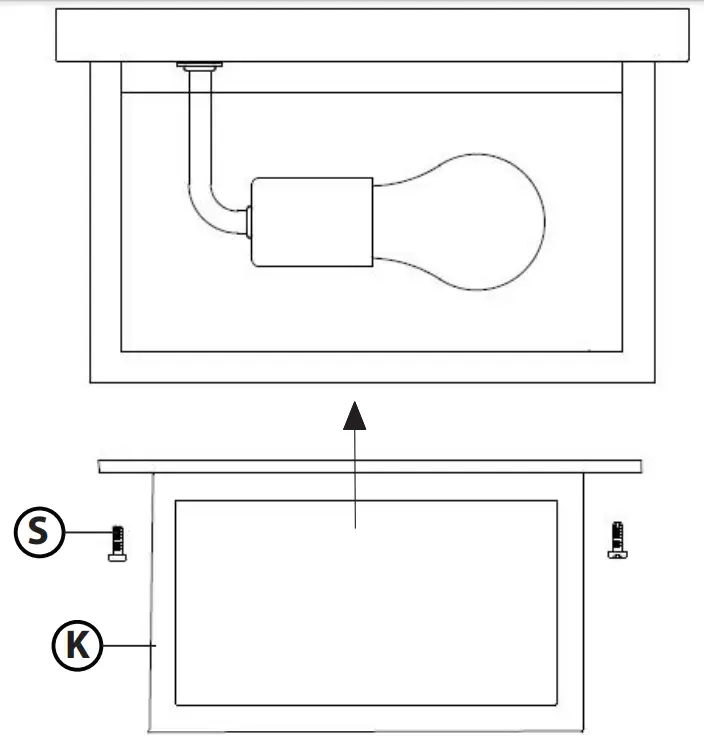 S
K