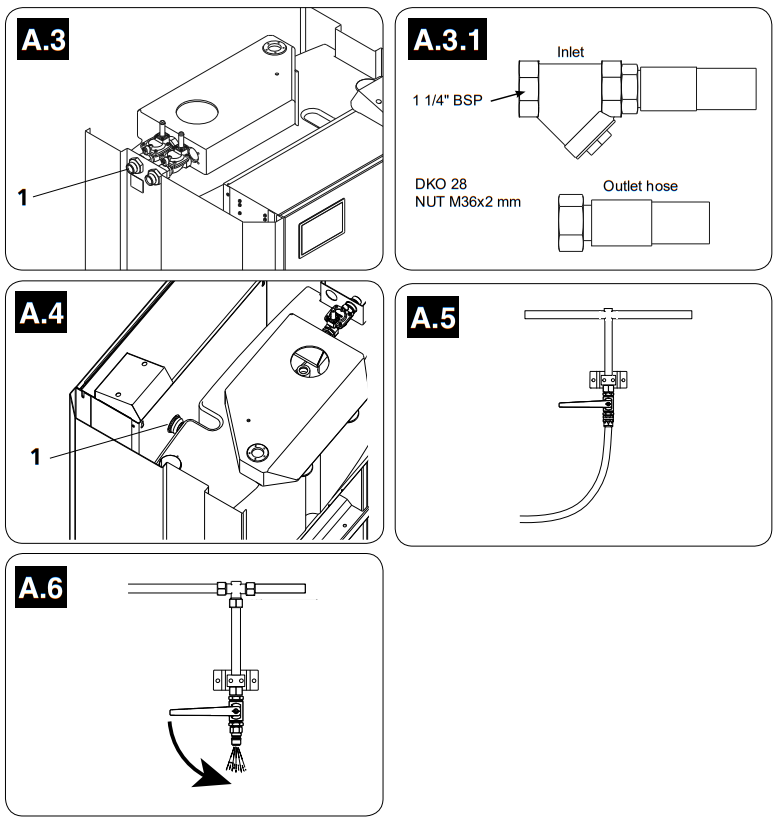 A.3

1

A.3.1

Inlet

1 1/4" BSP

DKO 28
NUT M36x2 mm

Outlet hose

A.4

1

A.5

A.6