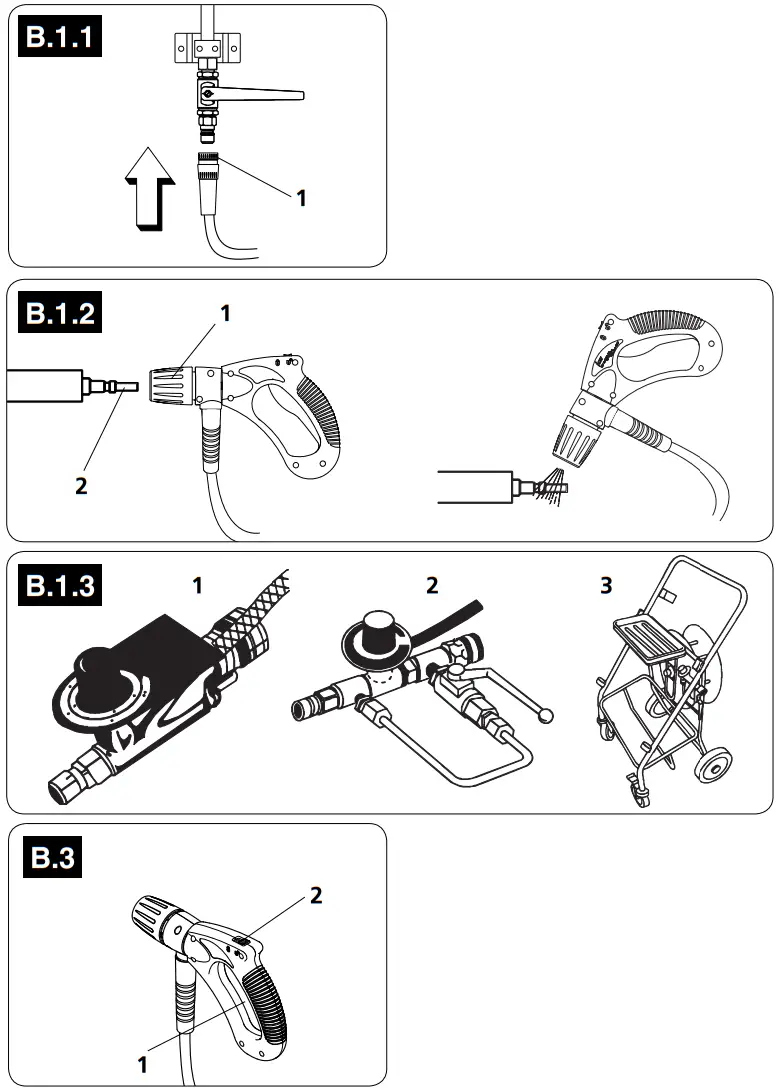 B.1.1

1

B.1.2

1

2

B.1.3

1

2

3

B.3

2

1