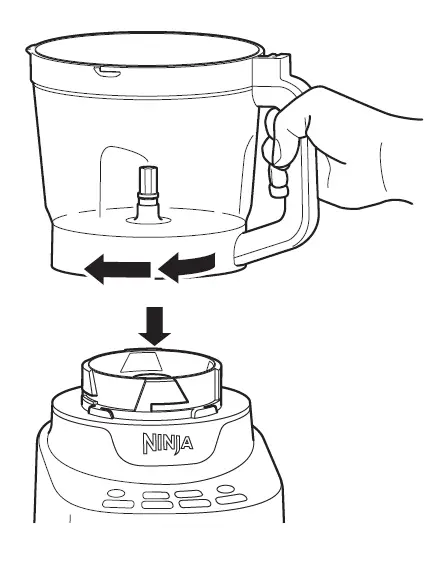 NINJA