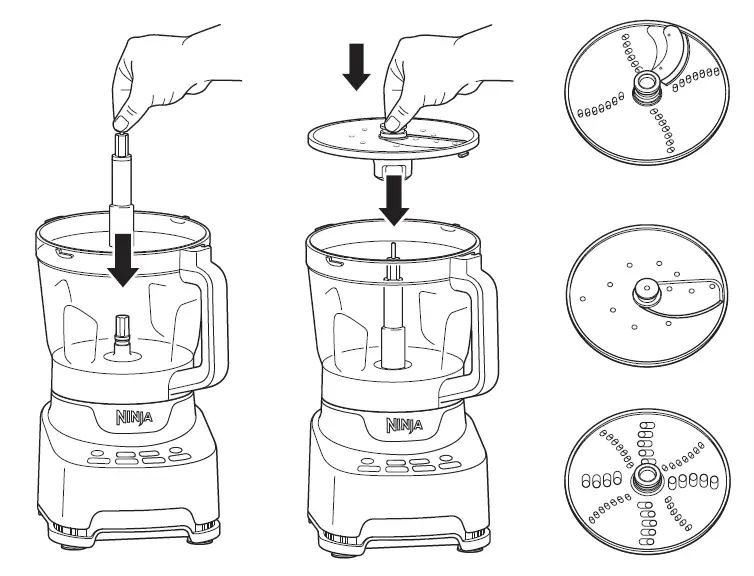 NINJA

NINJA