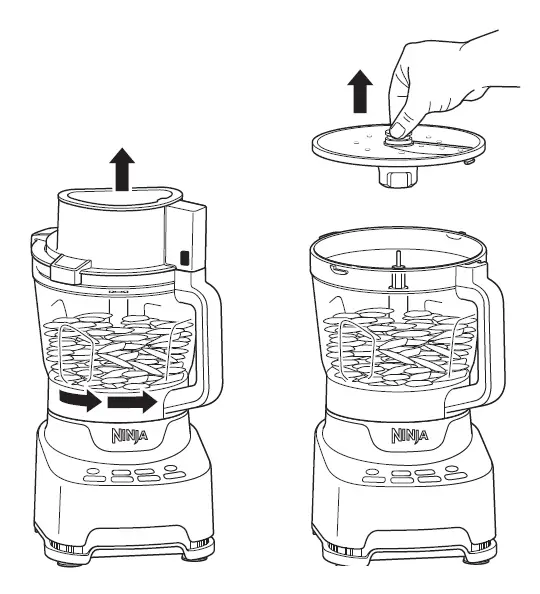 NINJA

NINJA