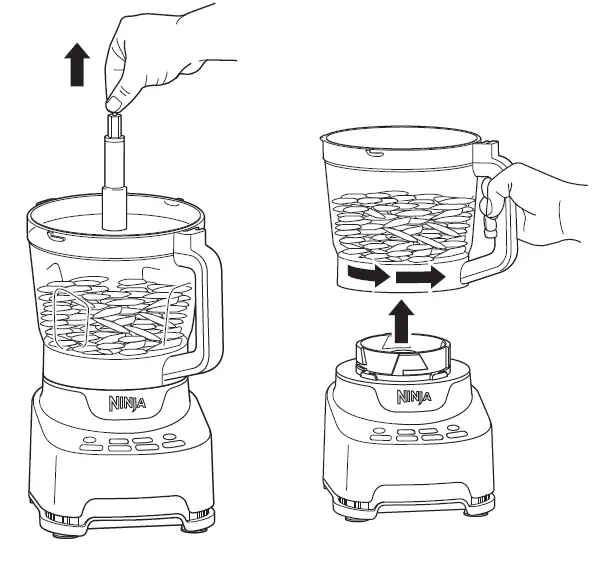 NINJA

NINJA