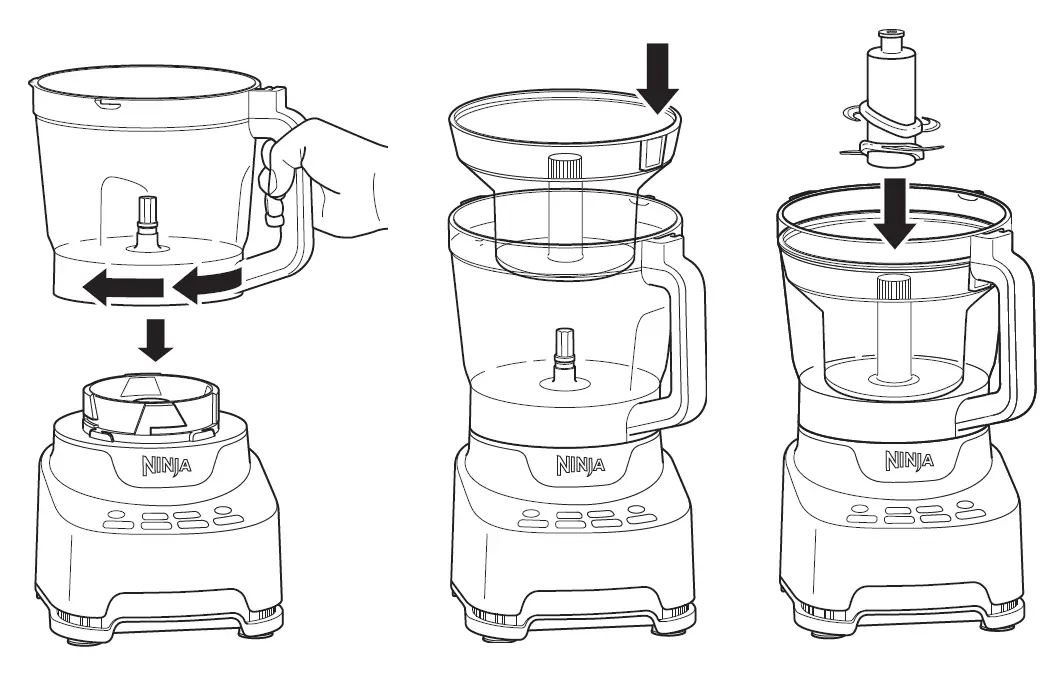 NINJA

NINJA

NINJA