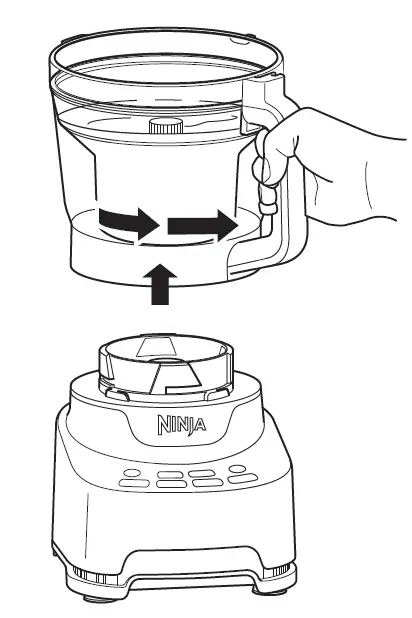 NINJA