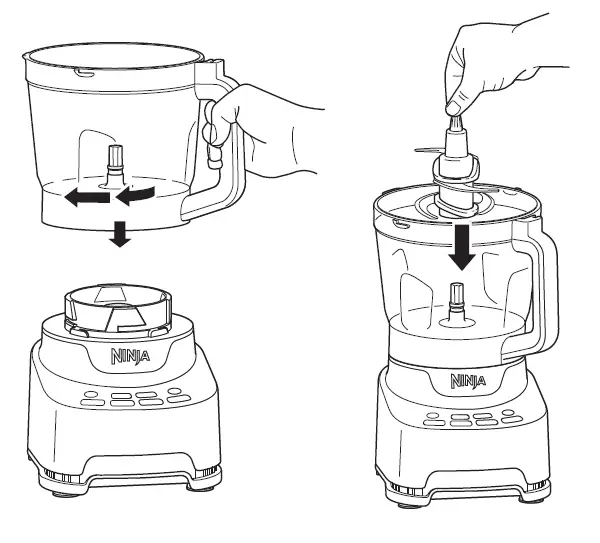 NINJA

NINJA