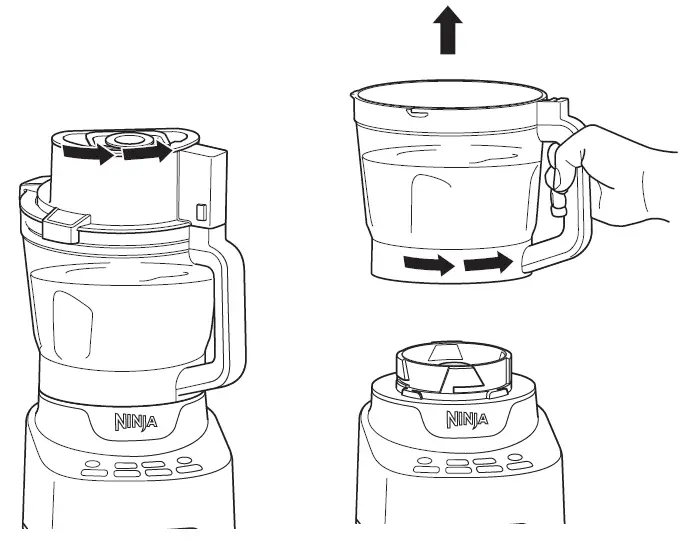 NINJA

NINJA