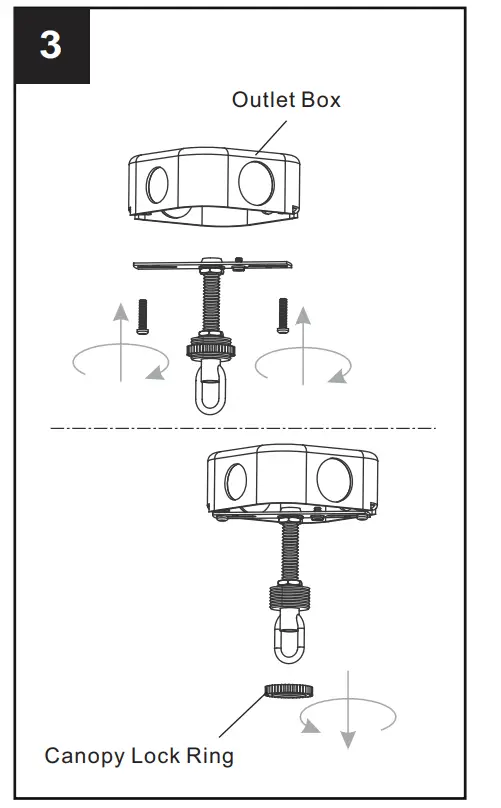 3

Outlet Box

Canopy Lock Ring