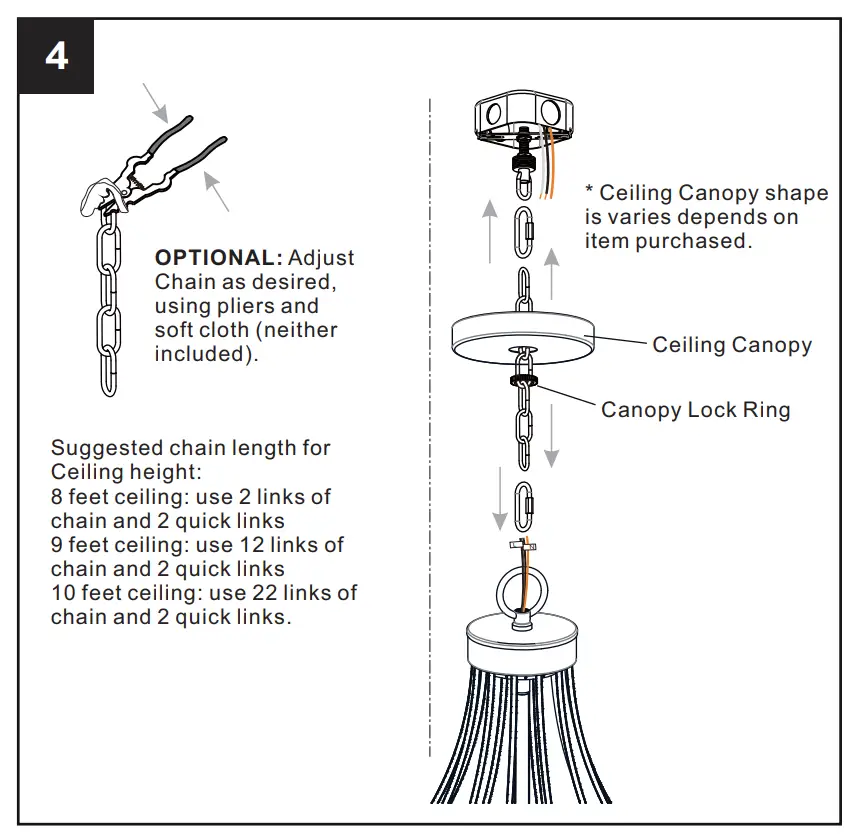 4

OPTIONAL: Adjust Chain as desired, using pliers and soft cloth (neither included).

Suggested chain length for Ceiling height:
8 feet ceiling: use 2 links of chain and 2 quick links
9 feet ceiling: use 12 links of chain and 2 quick links
10 feet ceiling: use 22 links of chain and 2 quick links.

* Ceiling Canopy shape is varies depends on item purchased.

Ceiling Canopy

Canopy Lock Ring