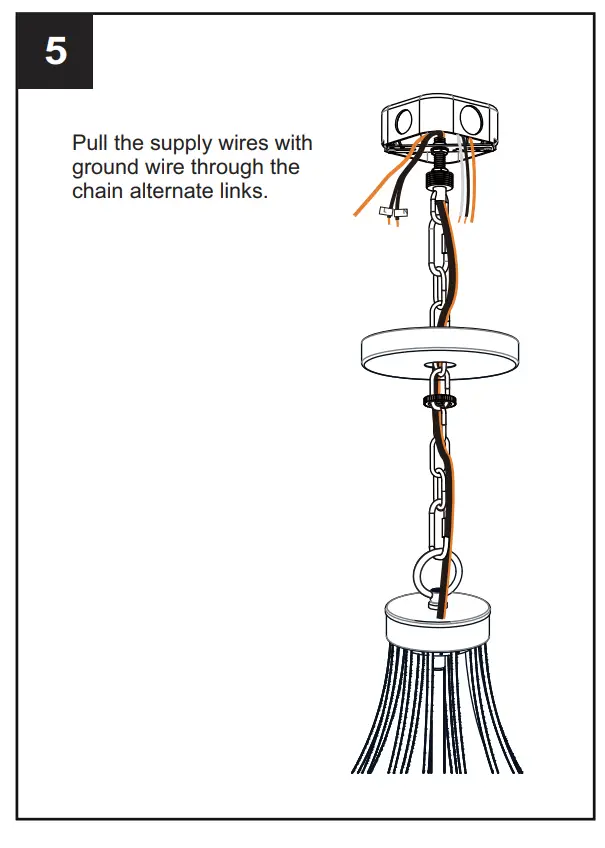 5

Pull the supply wires with ground wire through the chain alternate links.