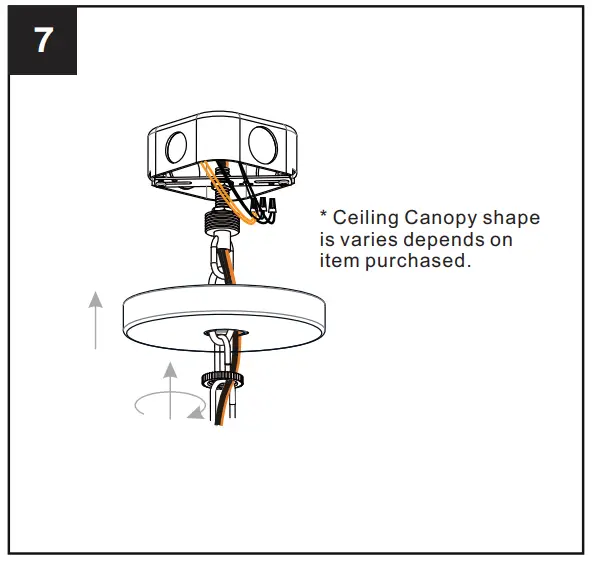 7

* Ceiling Canopy shape is varies depends on item purchased.