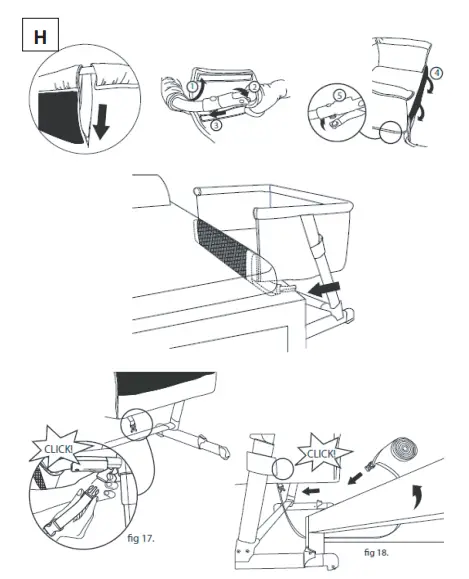 H

1
2
3

4
5

CLICK!

fig 17.

CLICK!

fig 18.