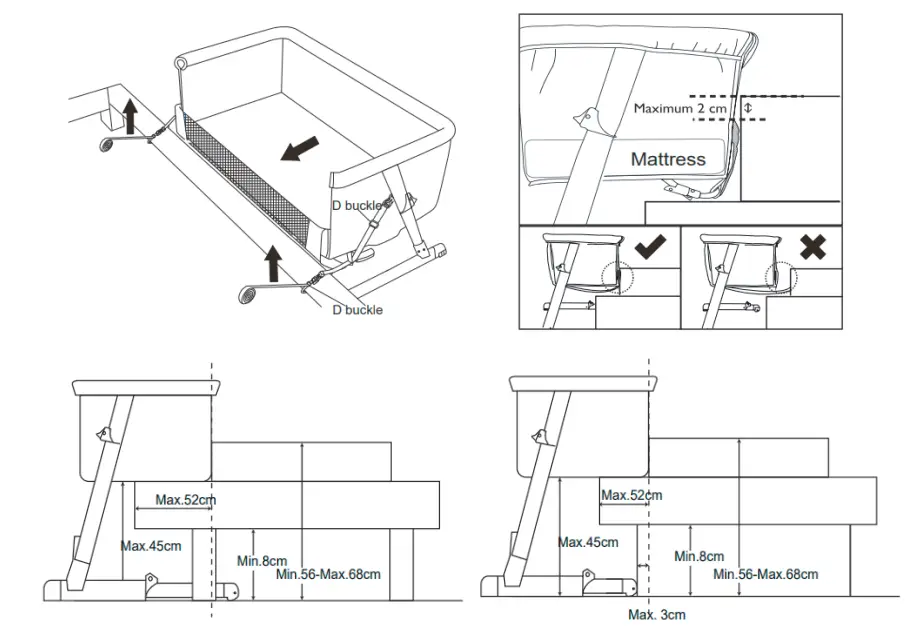 D buckle

D buckle

Maximum 2 cm

Mattress

Max.52cm

Max.45cm

Min.8cm

Min.56-Max.68cm

Max.52cm

Max.45cm

Min.8cm

Min.56-Max.68cm

Max. 3cm