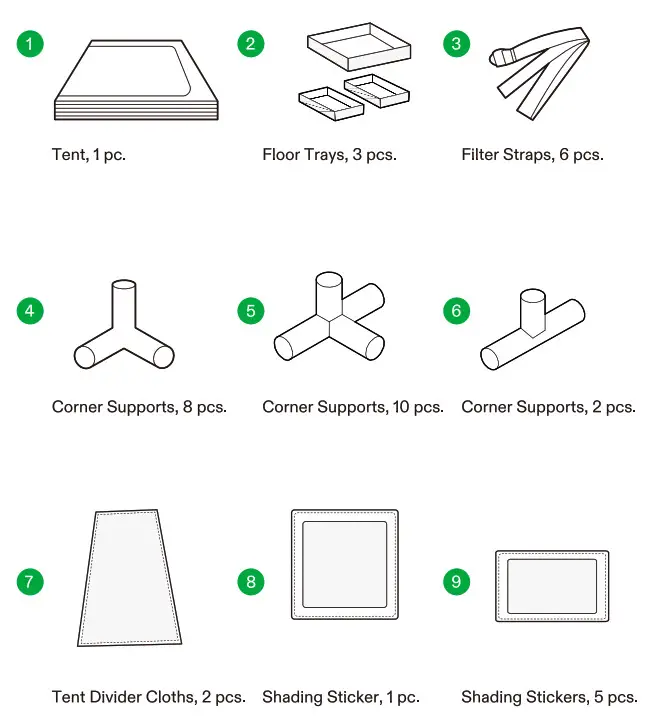 1
Tent, 1 pc.

2
Floor Trays, 3 pcs.

3
Filter Straps, 6 pcs.

4
Corner Supports, 8 pcs.

5
Corner Supports, 10 pcs.

6
Corner Supports, 2 pcs.

7
Tent Divider Cloths, 2 pcs.

8
Shading Sticker, 1 pc.

9
Shading Stickers, 5 pcs.