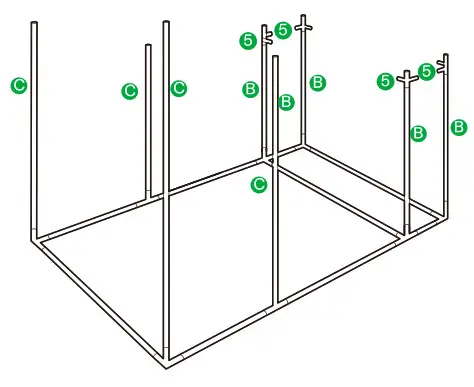 C
C
C
5
5
B
B
B
5
5
B
B
C