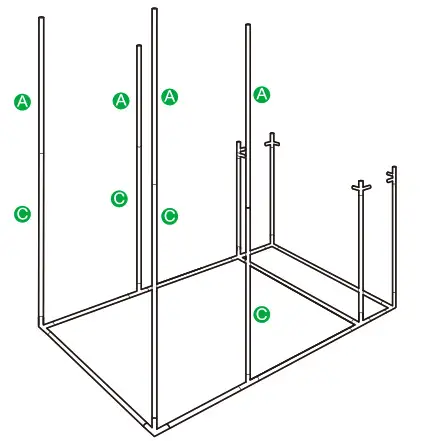 A
A
A
A
C
C
C
C