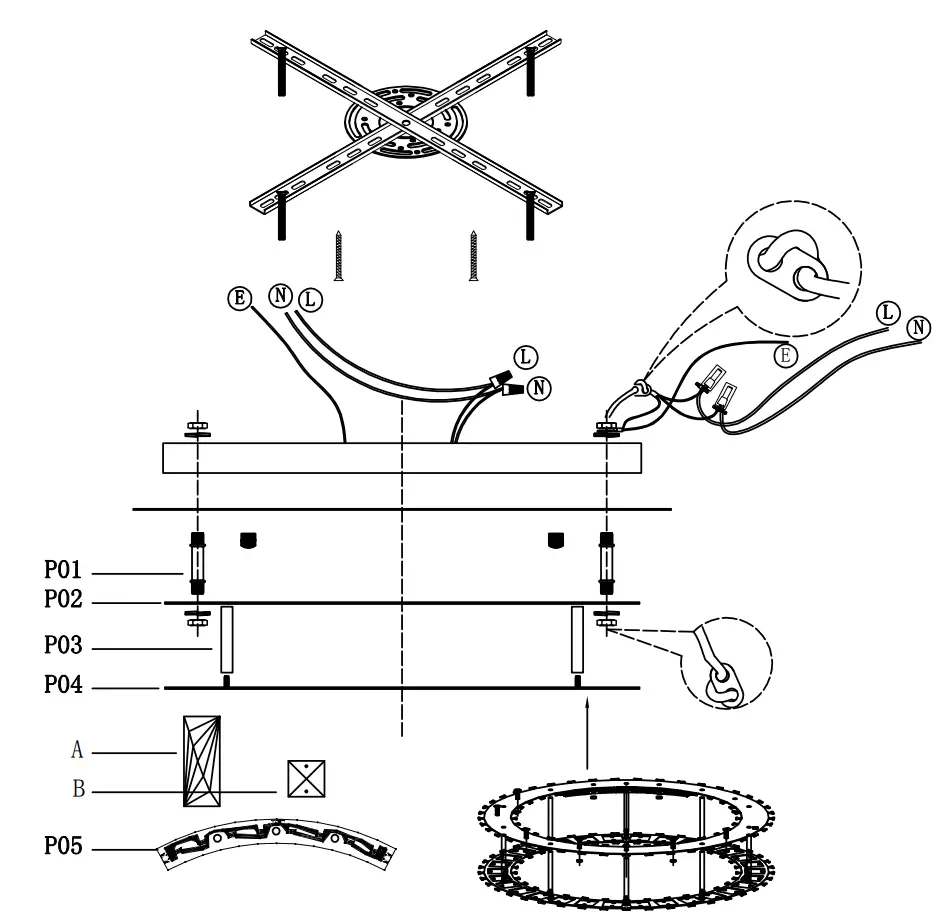 E N L
L
N
L N
E
P01
P02
P03
P04
A
B
P05