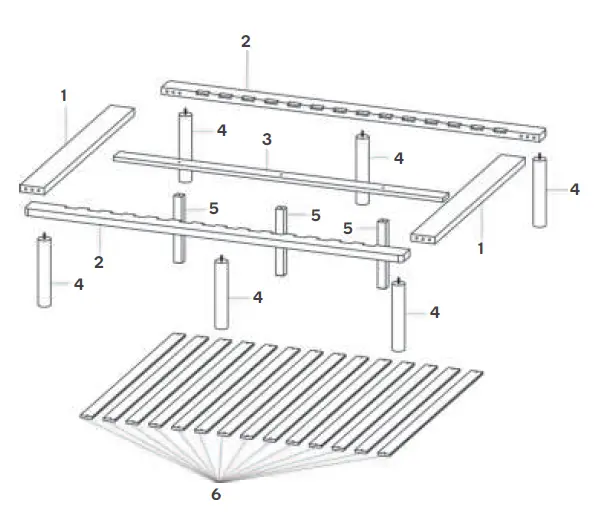 2
1
4
3
4
4
5
5
5
1
2
4
4
4
6