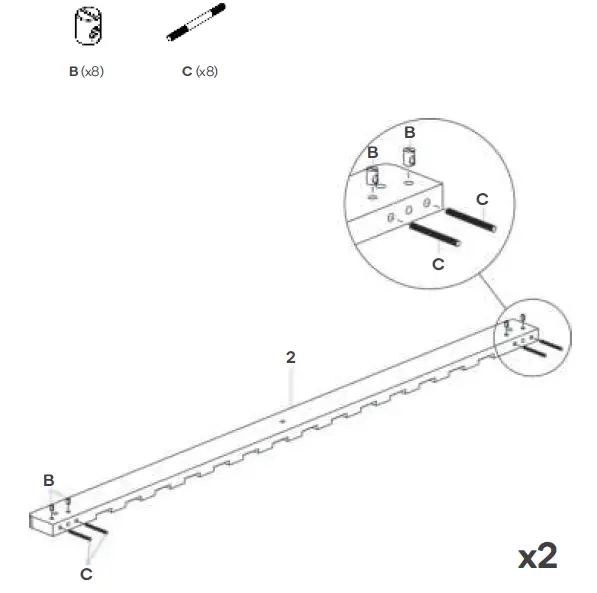 B (x8)

C (x8)

B

B

C

C

2

B

C

x2