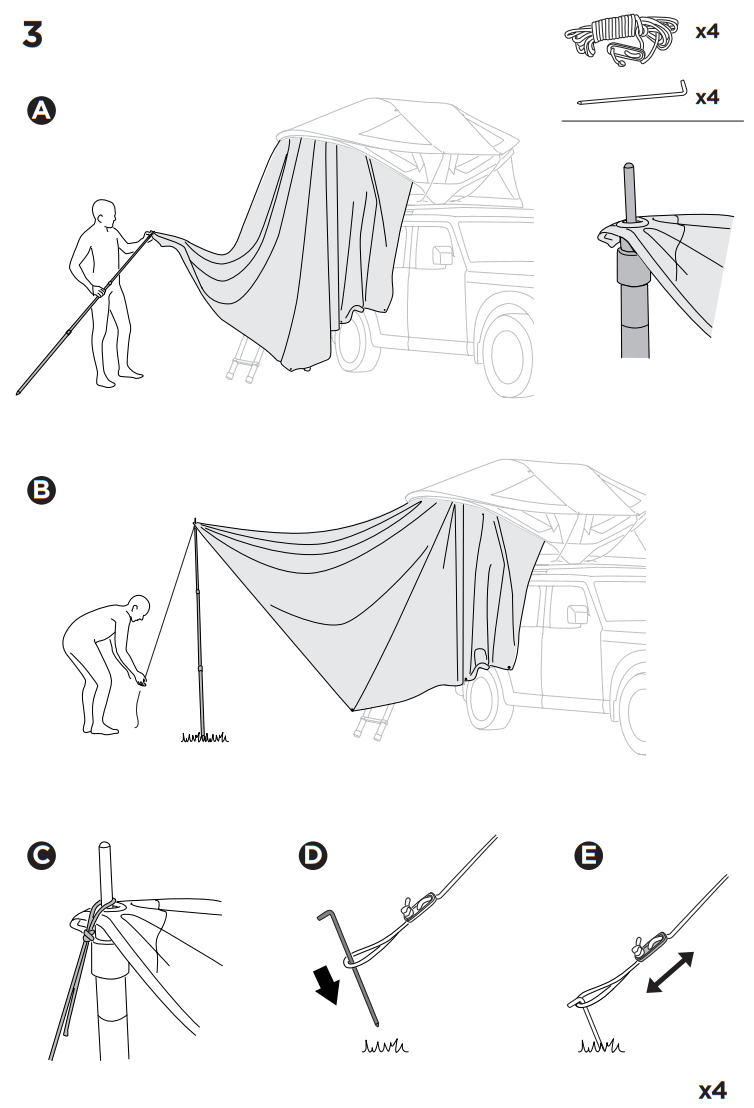 3

x4

x4

A

B

C

D

E

x4