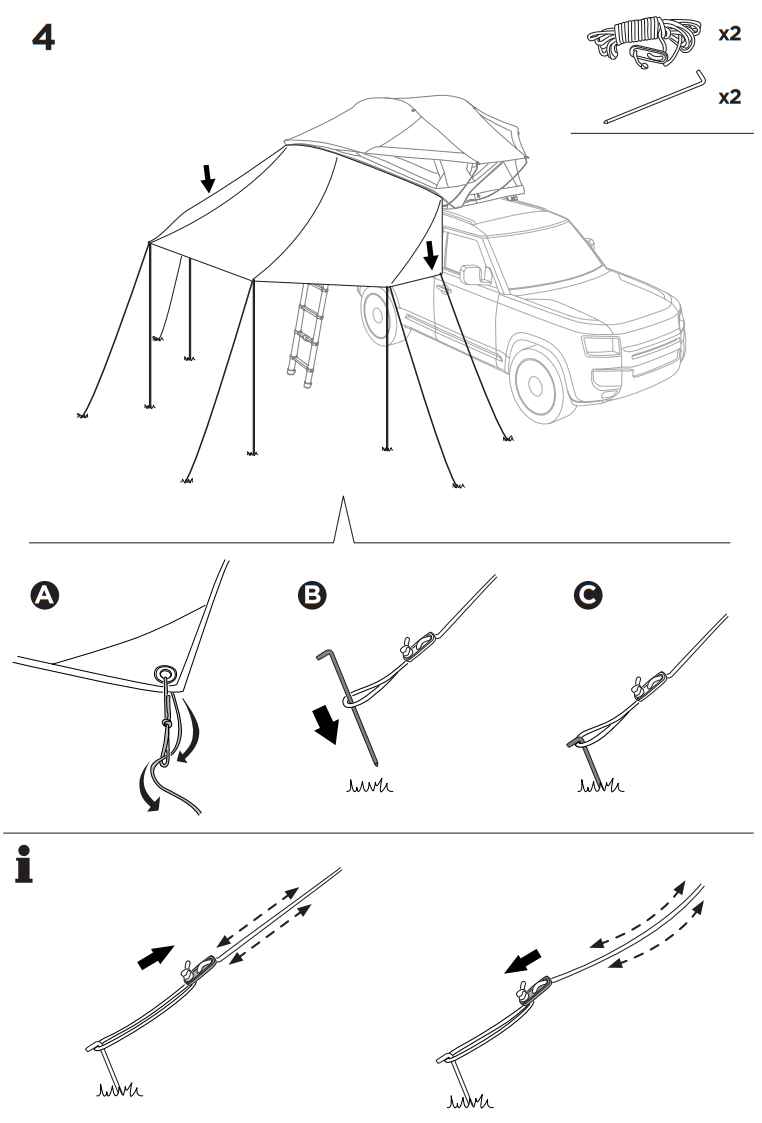 4

x2

x2

A

B

C

i