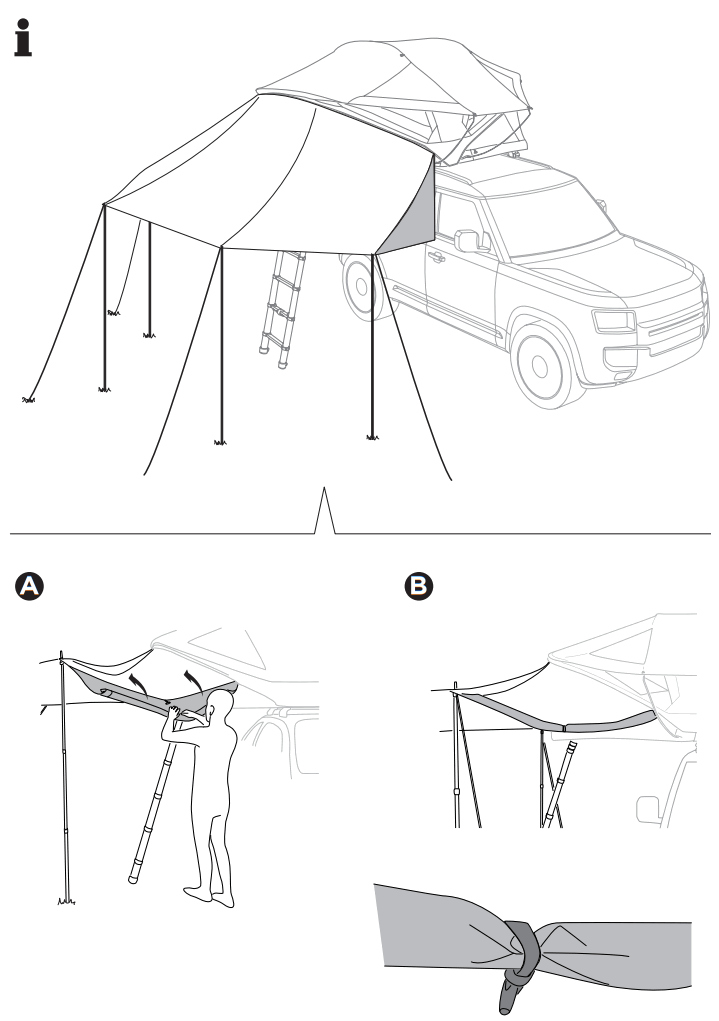 i

A

B