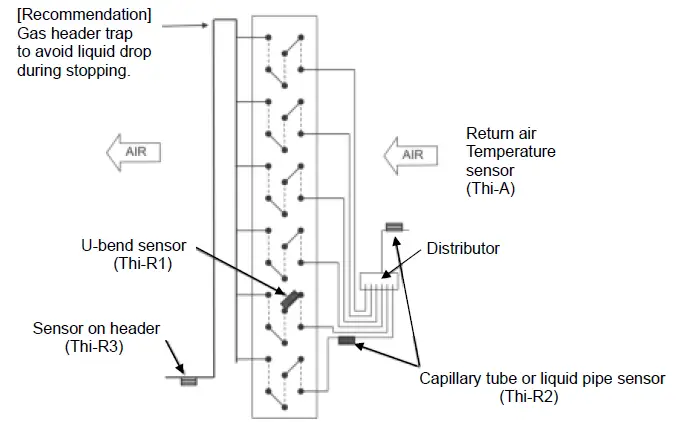 [Recommendation]
Gas header trap
to avoid liquid drop
during stopping.

AIR

AIR

Return air
Temperature
sensor
(Thi-A)

U-bend sensor
(Thi-R1)

Distributor

Sensor on header
(Thi-R3)

Capillary tube or liquid pipe sensor
(Thi-R2)