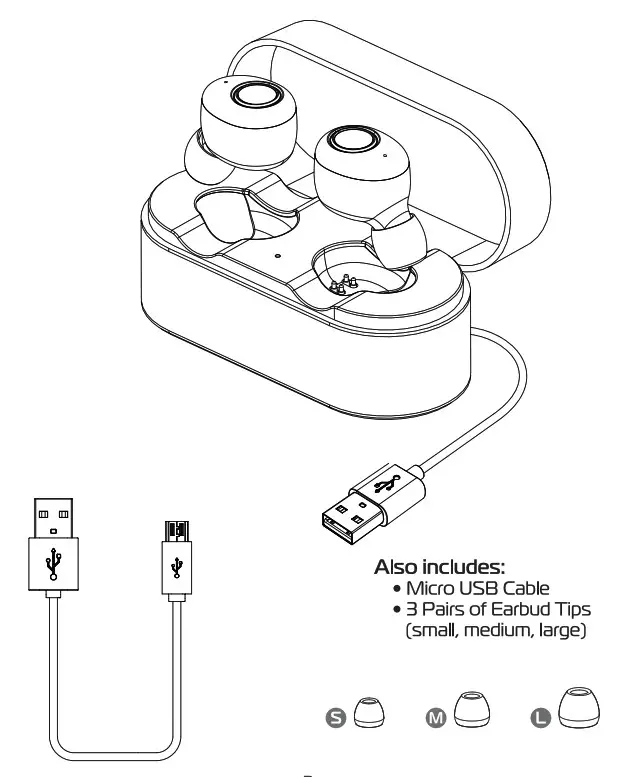 Also includes:
• Micro USB Cable
• 3 Pairs of Earbud Tips (small, medium, large)

S M L