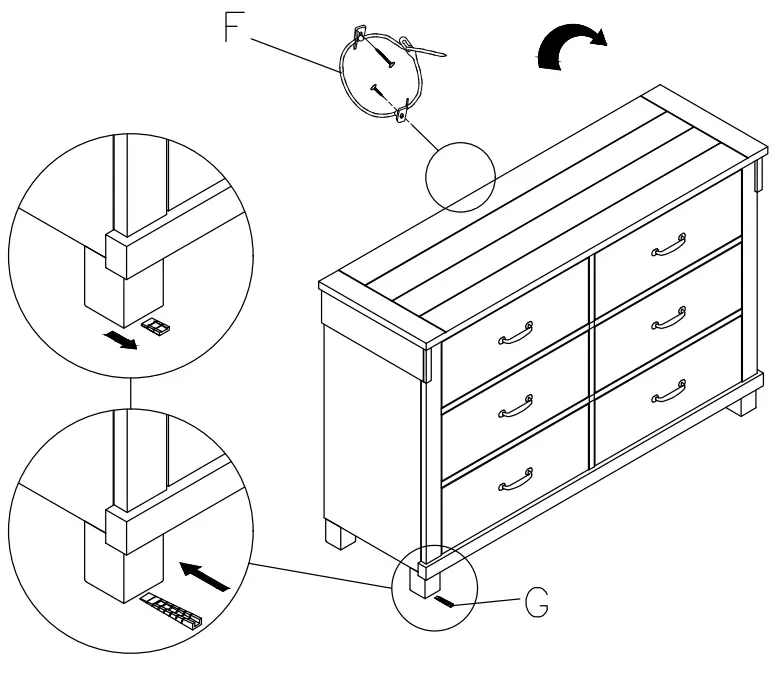 F

G