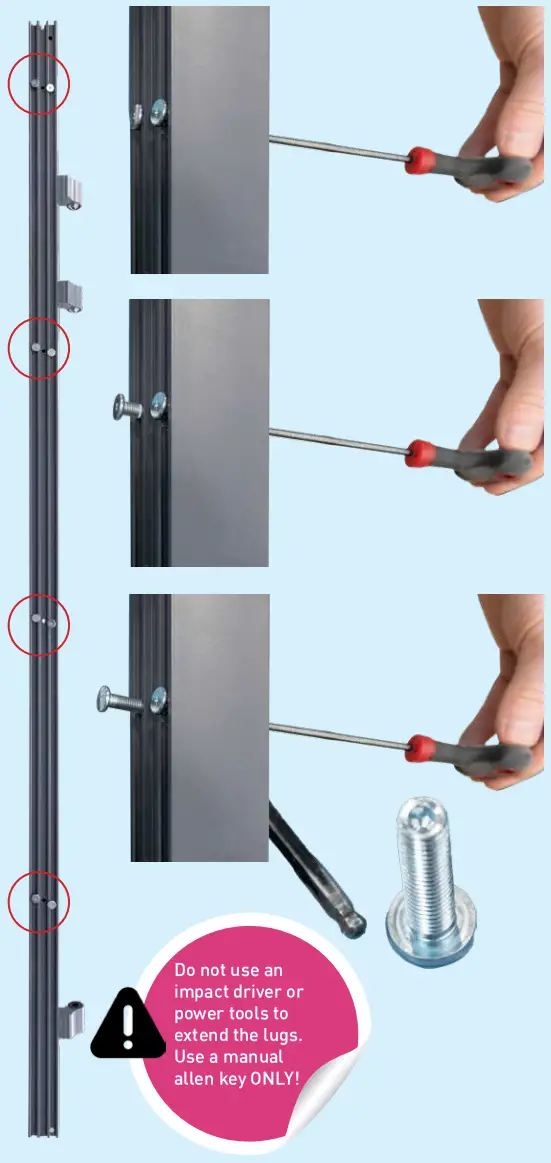 Do not use an impact driver or power tools to extend the lugs. Use a manual allen key ONLY!