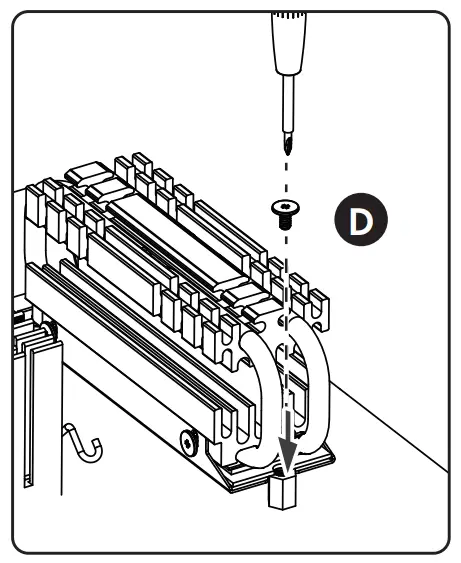 D