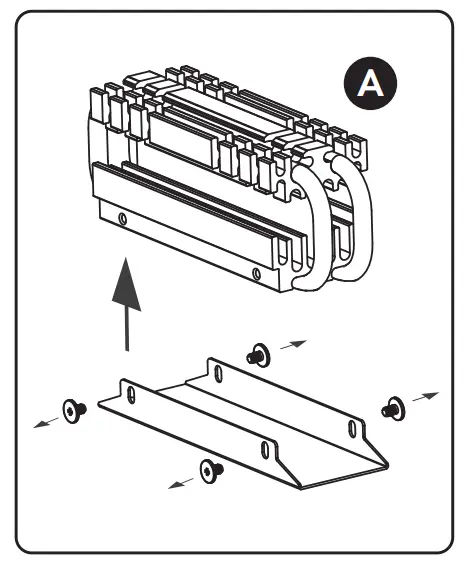 A